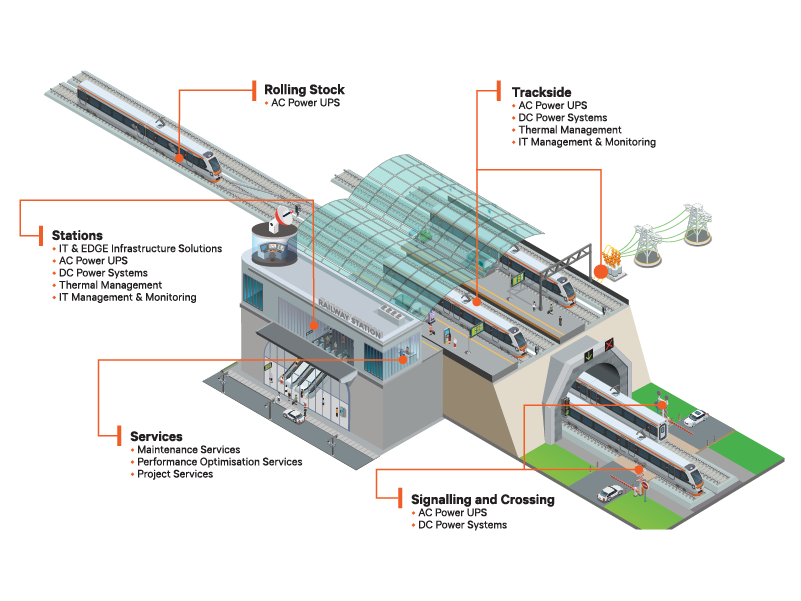 Rolling Stock
• AC Power UPS

Trackside
• AC Power UPS
• DC Power Systems
• Thermal Management
• IT Management & Monitoring

Stations
• IT & EDGE Infrastructure Solutions
• AC Power UPS
• DC Power Systems
• Thermal Management
• IT Management & Monitoring

RAILWAY STATION

Services
• Maintenance Services
• Performance Optimisation Services
• Project Services

Signalling and Crossing
• AC Power UPS
• DC Power Systems